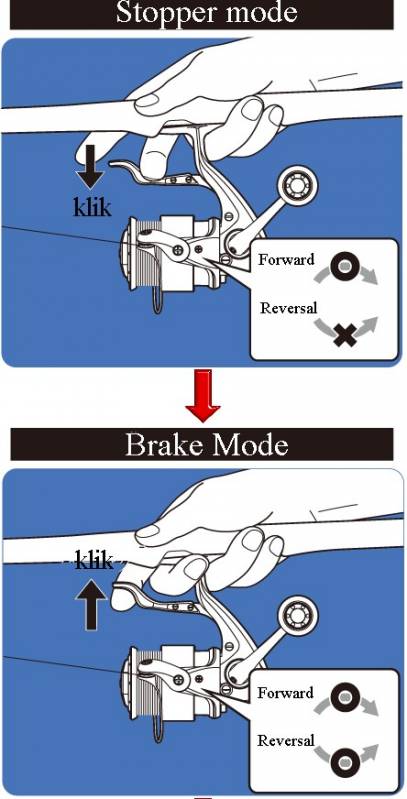 Stopper mode

klik

Forward

Reversal

Brake Mode

klik

Forward

Reversal