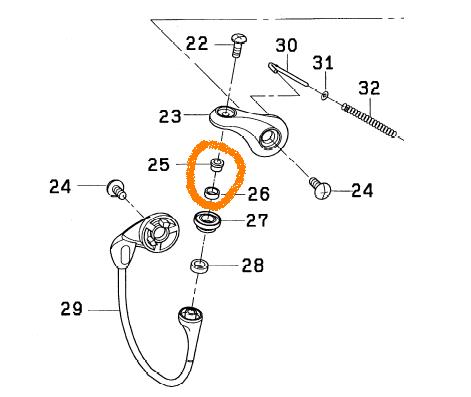 22
30
31
32
23
25
24
26
24
27
28
29